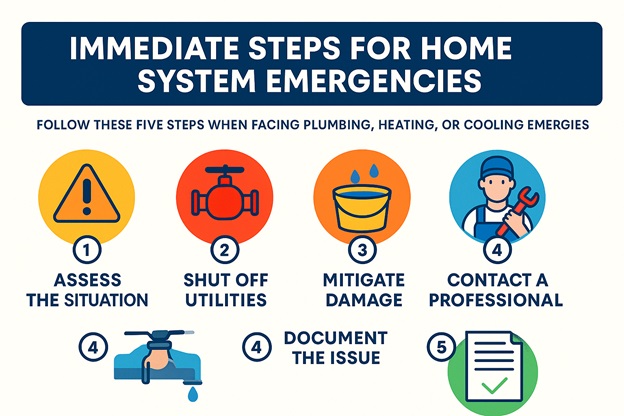 IMMEDIATE STEPS FOR HOME SYSTEM EMERGENCIES

FOLLOW THESE FIVE STEPS WHEN FACING PLUMBING, HEATING, OR COOLING EMERGIES

1
ASSESS THE SITUATION

2
SHUT OFF UTILITIES

3
MITIGATE DAMAGE

4
CONTACT A PROFESSIONAL

4

4
DOCUMENT THE ISSUE

5